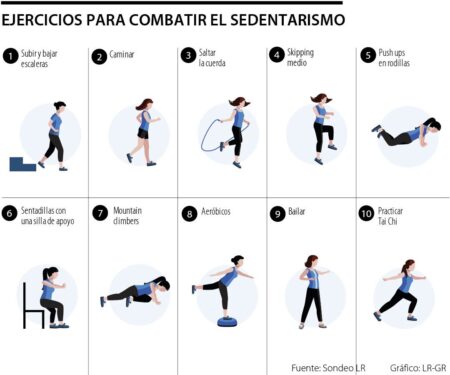 EJERCICIOS PARA COMBATIR EL SEDENTARISMO

1 Subir y bajar escaleras

2 Caminar

3 Saltar la cuerda

4 Skipping medio

5 Push ups en rodillas

6 Sentadillas con una silla de apoyo

7 Mountain climbers

8 Aeróbicos

9 Bailar

10 Practicar Tai Chi

Fuente: Sondeo LR Gráfico: LR-GR